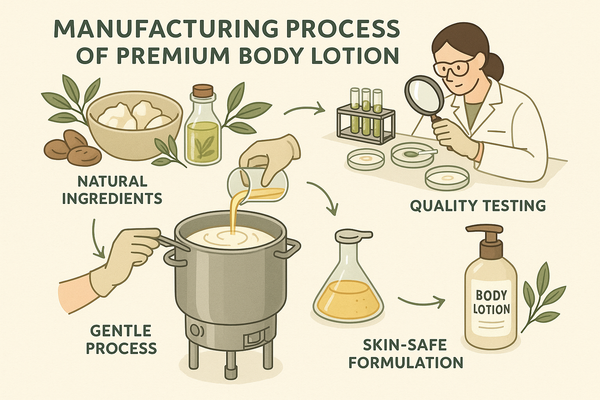 MANUFACTURING PROCESS OF PREMIUM BODY LOTION

NATURAL INGREDIENTS

QUALITY TESTING

GENTLE PROCESS

SKIN-SAFE FORMULATION

BODY LOTION